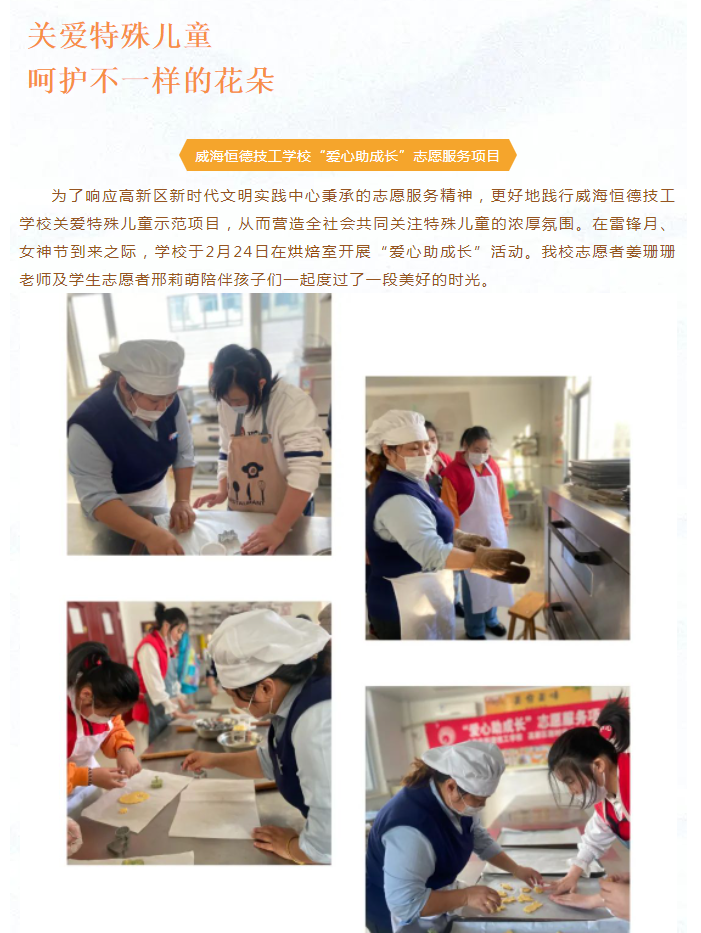 关爱特殊儿童
呵护不一样的花朵

威海恒德技工学校“爱心助成长”志愿服务项目

为了响应高新区新时代文明实践中心秉承的志愿服务精神，更好地践行威海恒德技工学校关爱特殊儿童示范项目，从而营造全社会共同关注特殊儿童的浓厚氛围。在雷锋月、女神节到来之际，学校于2月24日在烘焙室开展“爱心助成长”活动。我校志愿者姜珊珊老师及学生志愿者邢莉萌陪伴孩子们一起度过了一段美好的时光。

“爱心助成长”志愿服务项